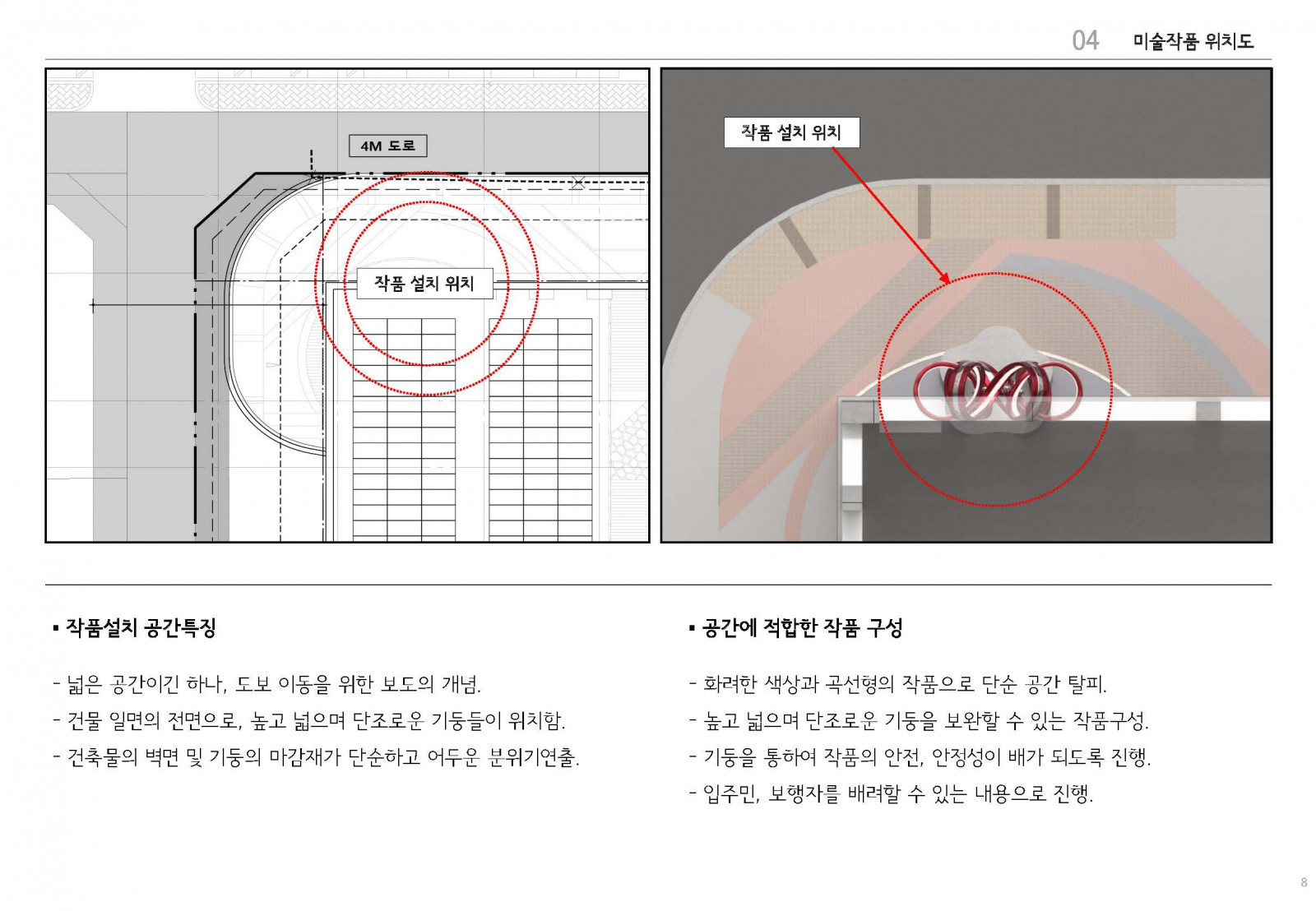 04 미술작품 위치도

4M 도로

작품 설치 위치

작품 설치 위치

▪ 작품설치 공간특징

- 넓은 공간이긴 하나, 도보 이동을 위한 보도의 개념.
- 건물 일면의 전면으로, 높고 넓으며 단조로운 기둥들이 위치함.
- 건축물의 벽면 및 기둥의 마감재가 단순하고 어두운 분위기연출.

▪ 공간에 적합한 작품 구성

- 화려한 색상과 곡선형의 작품으로 단순 공간 탈피.
- 높고 넓으며 단조로운 기둥을 보완할 수 있는 작품구성.
- 기둥을 통하여 작품의 안전, 안정성이 배가 되도록 진행.
- 입주민, 보행자를 배려할 수 있는 내용으로 진행.

8